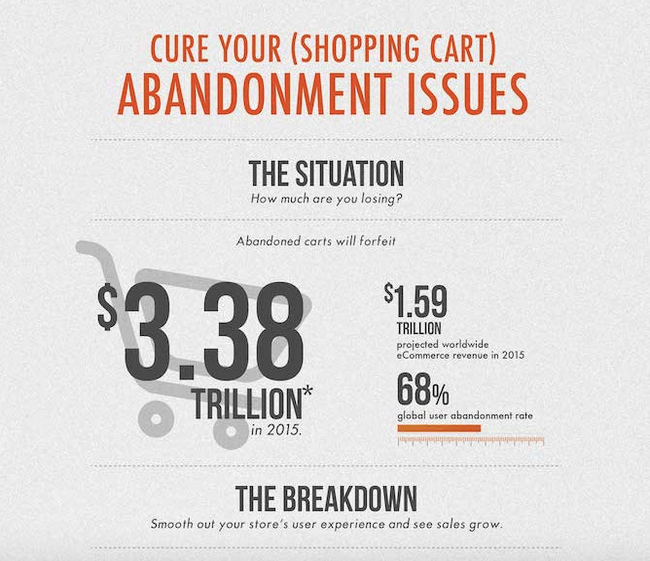 CURE YOUR (SHOPPING CART) ABANDONMENT ISSUES

THE SITUATION
How much are you losing?

Abandoned carts will forfeit

$3.38 TRILLION* in 2015.

$1.59 TRILLION
projected worldwide eCommerce revenue in 2015

68%
global user abandonment rate

THE BREAKDOWN
Smooth out your store's user experience and see sales grow.